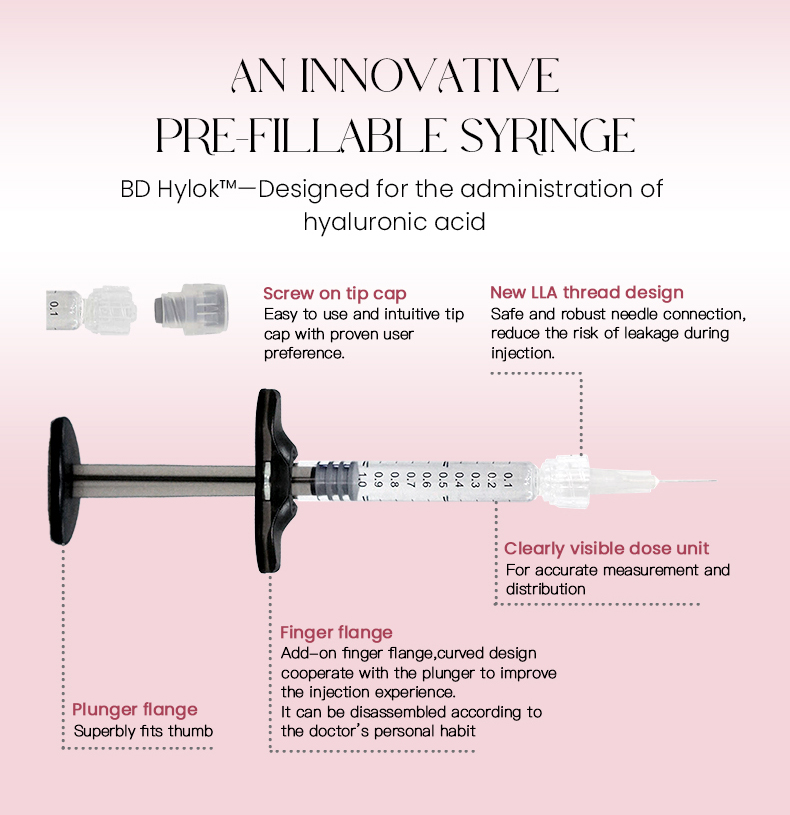 AN INNOVATIVE PRE-FILLABLE SYRINGE

BD Hylok™—Designed for the administration of hyaluronic acid

0.1

Screw on tip cap
Easy to use and intuitive tip cap with proven user preference.

New LLA thread design
Safe and robust needle connection, reduce the risk of leakage during injection.

1.0 0.9 0.8 0.7 0.6 0.5 0.4 0.3 0.2 0.1

Clearly visible dose unit
For accurate measurement and distribution

Finger flange
Add-on finger flange,curved design cooperate with the plunger to improve the injection experience.
It can be disassembled according to the doctor's personal habit

Plunger flange
Superbly fits thumb